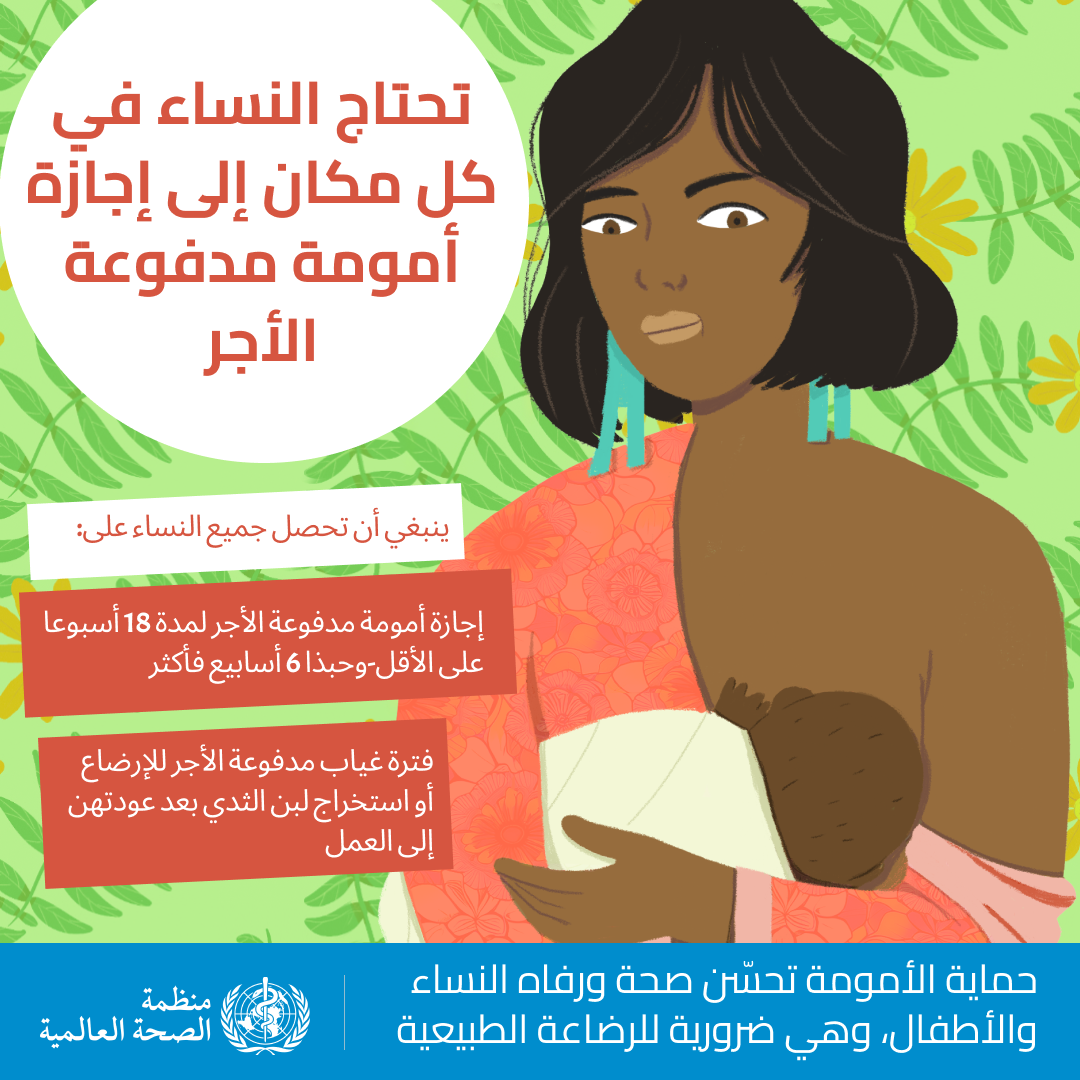 تحتاج النساء في كل مكان إلى إجازة أمومة مدفوعة الأجر

ينبغي أن تحصل جميع النساء على:

إجازة أمومة مدفوعة الأجر لمدة 18 أسبوعا على الأقل-وحبذا 6 أسابيع فأكثر

فترة غياب مدفوعة الأجر للإرضاع أو استخراج لبن الثدي بعد عودتهن إلى العمل

حماية الأمومة تحسّن صحة ورفاه النساء والأطفال، وهي ضرورية للرضاعة الطبيعية

منظمة الصحة العالمية