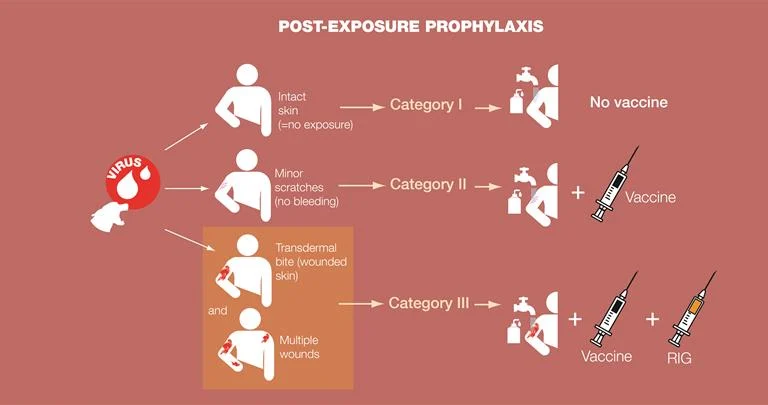 POST-EXPOSURE PROPHYLAXIS

VIRUS

Intact skin (=no exposure)

Category I

No vaccine

Minor scratches (no bleeding)

Category II

+

Vaccine

Transdermal bite (wounded skin)

and

Multiple wounds

Category III

+

Vaccine

+

RIG