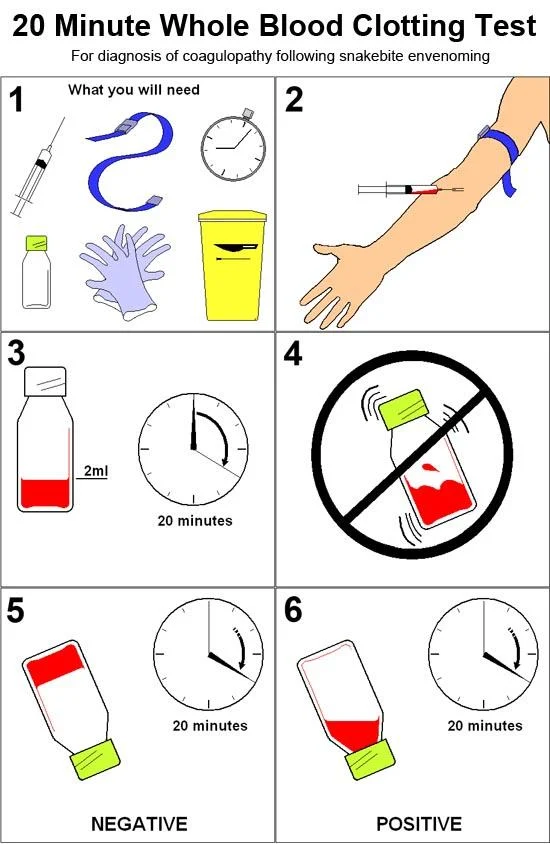 20 Minute Whole Blood Clotting Test

For diagnosis of coagulopathy following snakebite envenoming

1

What you will need

2

3

2ml

20 minutes

4

5

20 minutes

NEGATIVE

6

20 minutes

POSITIVE