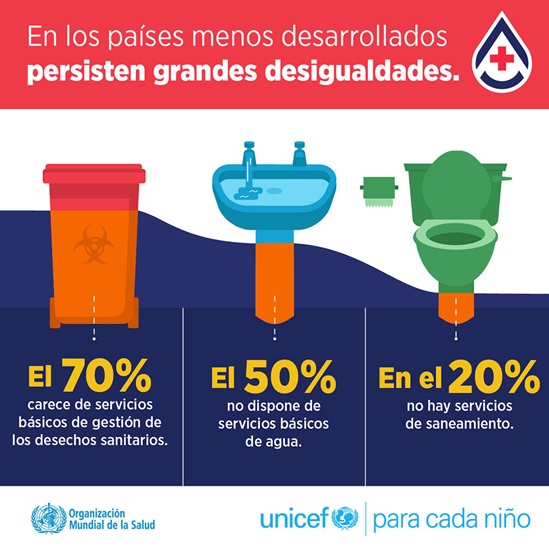 En los países menos desarrollados **persisten grandes desigualdades.**

El 70%
carece de servicios básicos de gestión de los desechos sanitarios.

El 50%
no dispone de servicios básicos de agua.

En el 20%
no hay servicios de saneamiento.

Organización Mundial de la Salud

unicef | para cada niño