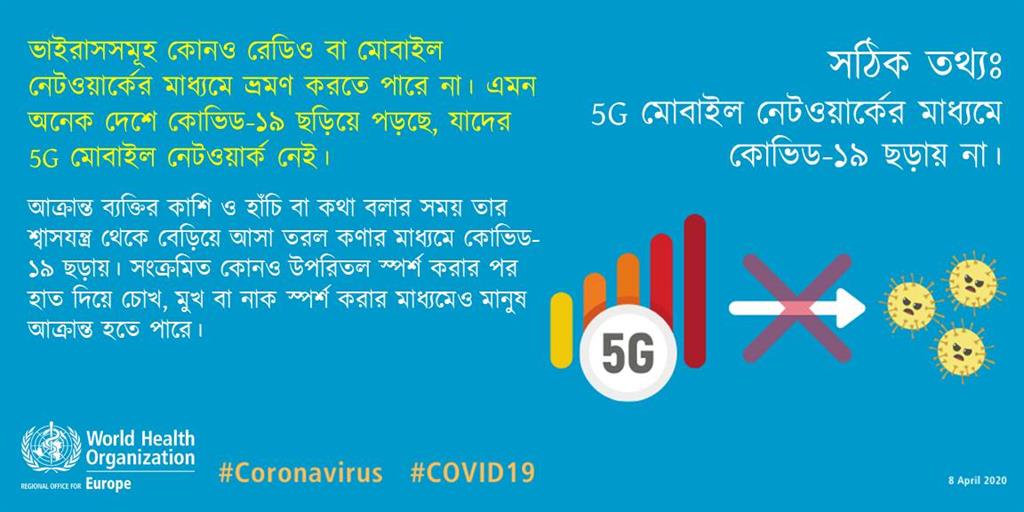 ভাইরাসসমূহ কোনও রেডিও বা মোবাইল নেটওয়ার্কের মাধ্যমে ভ্রমণ করতে পারে না। এমন অনেক দেশে কোভিড-১৯ ছড়িয়ে পড়ছে, যাদের 5G মোবাইল নেটওয়ার্ক নেই।

আক্রান্ত ব্যক্তির কাশি ও হাঁচি বা কথা বলার সময় তার শ্বাসযন্ত্র থেকে বেড়িয়ে আসা তরল কণার মাধ্যমে কোভিড-১৯ ছড়ায়। সংক্রমিত কোনও উপরিতল স্পর্শ করার পর হাত দিয়ে চোখ, মুখ বা নাক স্পর্শ করার মাধ্যমেও মানুষ আক্রান্ত হতে পারে।

সঠিক তথ্যঃ
5G মোবাইল নেটওয়ার্কের মাধ্যমে কোভিড-১৯ ছড়ায় না।

5G

World Health Organization
REGIONAL OFFICE FOR Europe

#Coronavirus #COVID19

8 April 2020