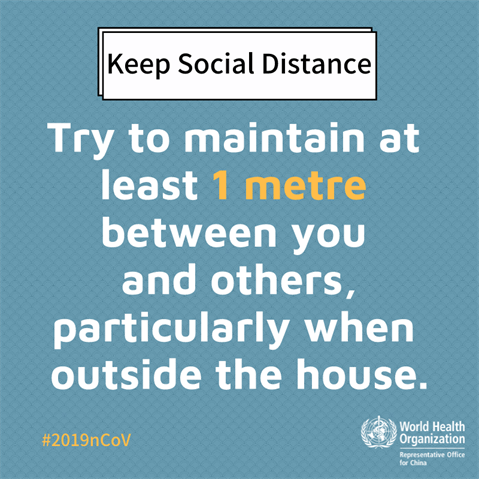 Keep Social Distance

Try to maintain at least 1 metre between you and others, particularly when outside the house.

#2019nCoV

World Health Organization
Representative Office for China