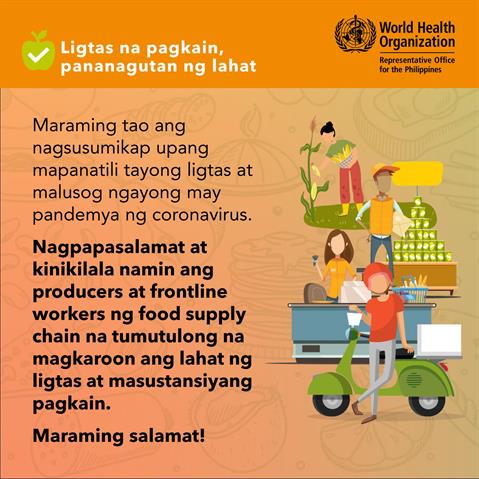 Ligtas na pagkain, pananagutan ng lahat

World Health Organization
Representative Office for the Philippines

Maraming tao ang nagsusumikap upang mapanatili tayong ligtas at malusog ngayong may pandemya ng coronavirus.

Nagpapasalamat at kinikilala namin ang producers at frontline workers ng food supply chain na tumutulong na magkaroon ang lahat ng ligtas at masustansiyang pagkain.

Maraming salamat!