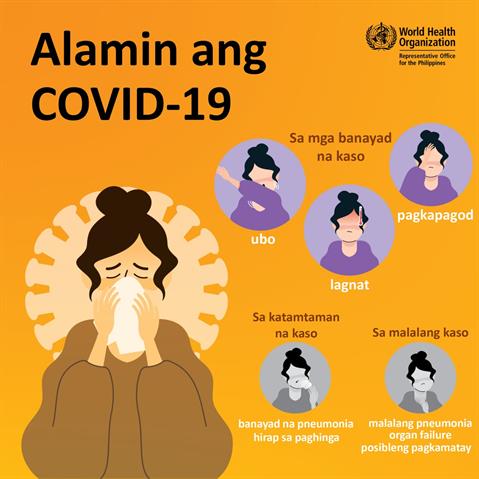 Alamin ang COVID-19

World Health Organization
Representative Office for the Philippines

Sa mga banayad na kaso

ubo

lagnat

pagkapagod

Sa katamtaman na kaso

banayad na pneumonia
hirap sa paghinga

Sa malalang kaso

malalang pneumonia
organ failure
posibleng pagkamatay