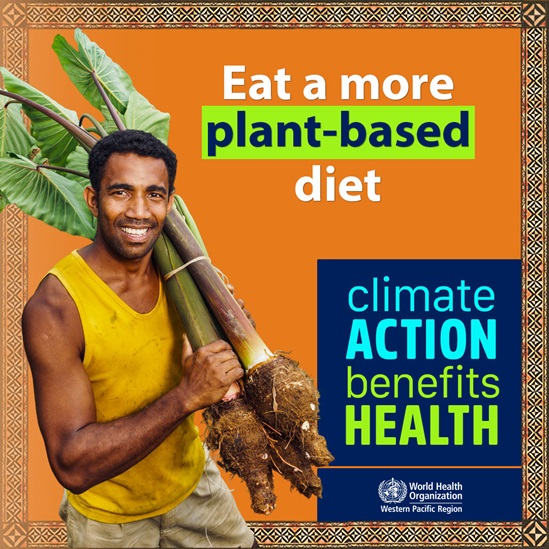 Eat a more plant-based diet

climate ACTION benefits HEALTH

World Health Organization
Western Pacific Region