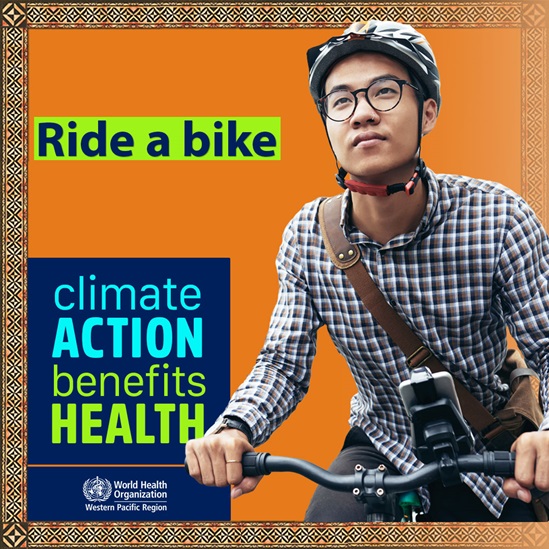 Ride a bike

climate
ACTION
benefits
HEALTH

World Health Organization
Western Pacific Region