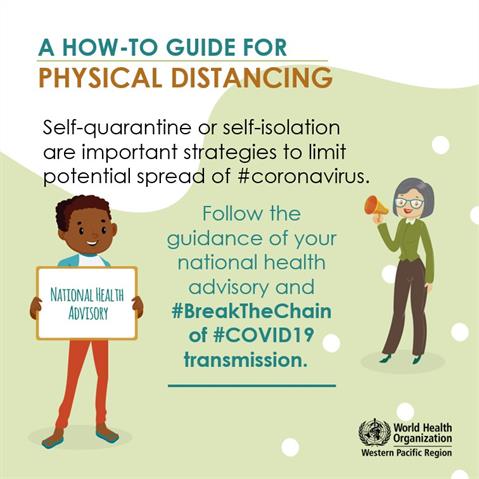 A HOW-TO GUIDE FOR
PHYSICAL DISTANCING

Self-quarantine or self-isolation are important strategies to limit potential spread of #coronavirus.

NATIONAL HEALTH ADVISORY

Follow the guidance of your national health advisory and #BreakTheChain of #COVID19 transmission.

World Health Organization
Western Pacific Region