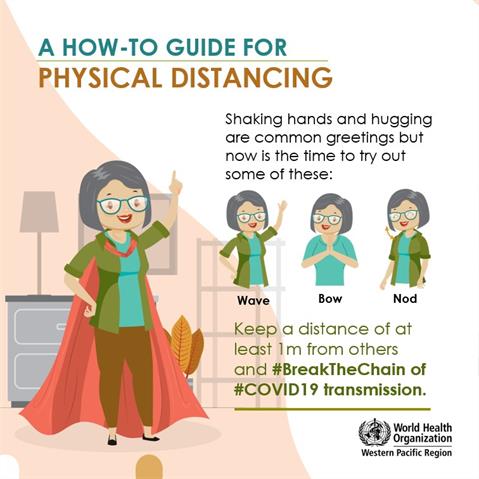 A HOW-TO GUIDE FOR
PHYSICAL DISTANCING

Shaking hands and hugging are common greetings but now is the time to try out some of these:

Wave

Bow

Nod

Keep a distance of at least 1m from others and #BreakTheChain of #COVID19 transmission.

World Health Organization
Western Pacific Region